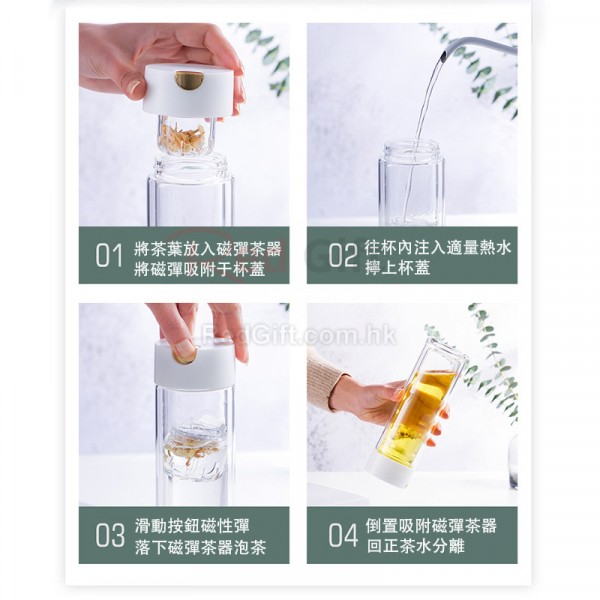 01 將茶葉放入磁彈茶器
將磁彈吸附于杯蓋

02 往杯內注入適量熱水
擰上杯蓋

RedGift.com.hk

03 滑動按鈕磁性彈
落下磁彈茶器泡茶

04 倒置吸附磁彈茶器
回正茶水分離