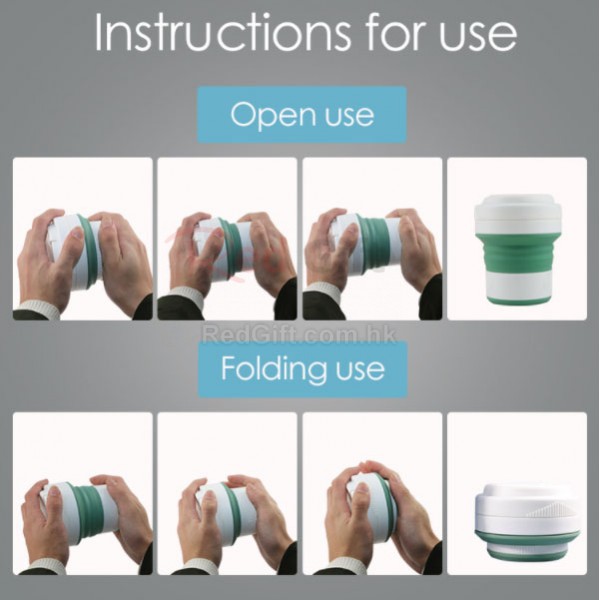 Instructions for use

Open use

RedGift.com.hk

Folding use