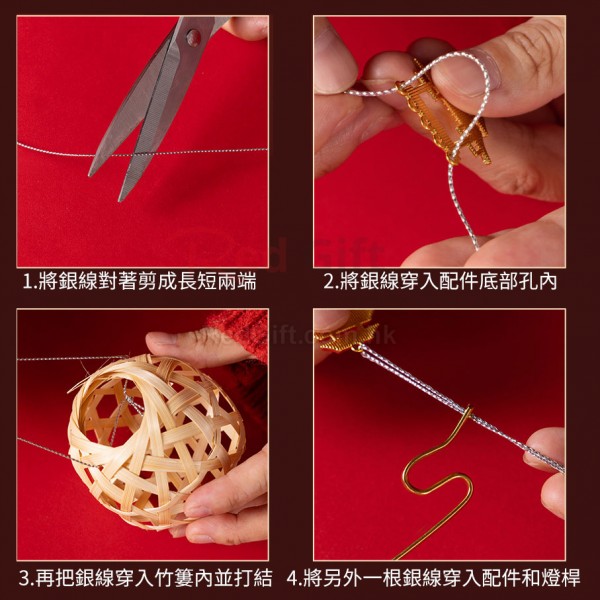 1.將銀線對著剪成長短兩端

2.將銀線穿入配件底部孔內

3.再把銀線穿入竹簍內並打結

4.將另外一根銀線穿入配件和燈桿