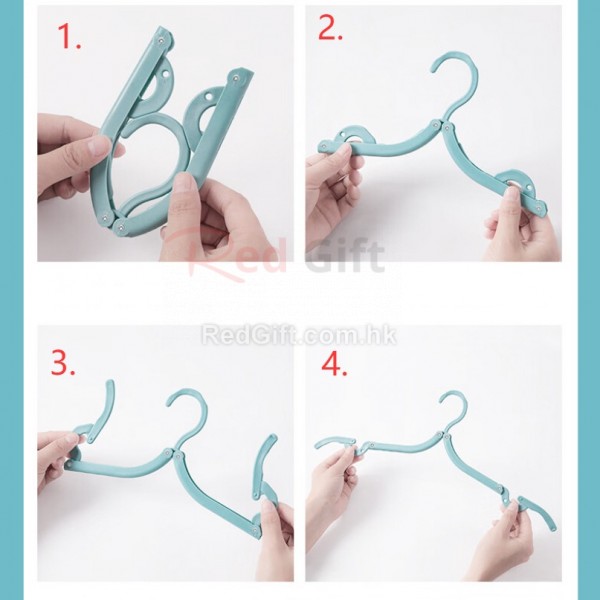 1.

2.

Red Gift

RedGift.com.hk

3.

4.