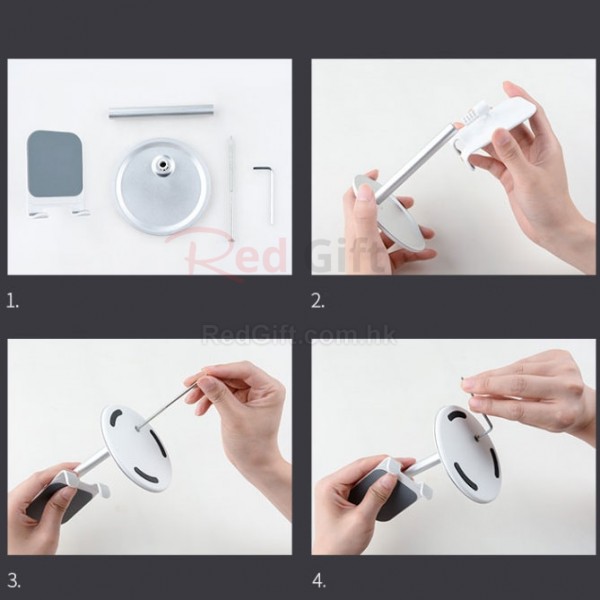 Red Gift

1.

2.

RedGift.com.hk

3.

4.