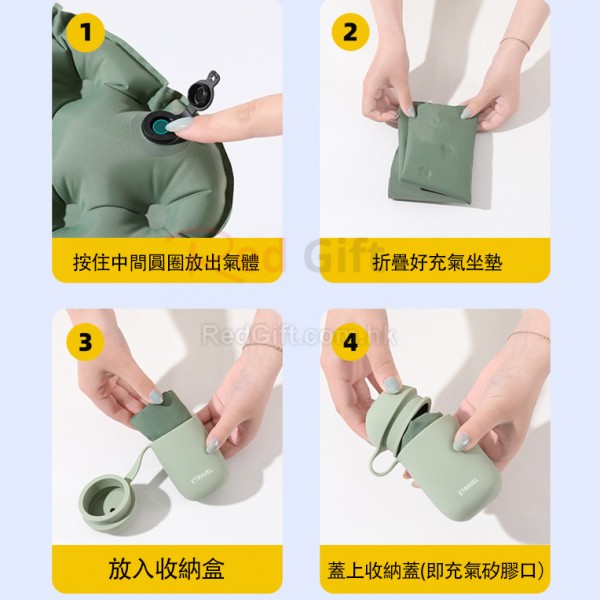 1

按住中間圓圈放出氣體

2

折疊好充氣坐墊

Red Gift

RedGift.com.hk

3

ETRAVEL

放入收納盒

4

ETRAVEL

蓋上收納蓋(即充氣矽膠口)