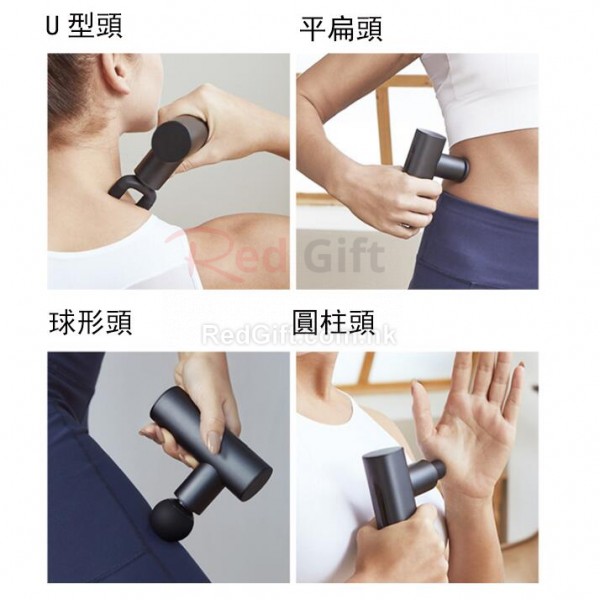 U 型頭

平扁頭

Red Gift

球形頭

圓柱頭

RedGift.com.hk