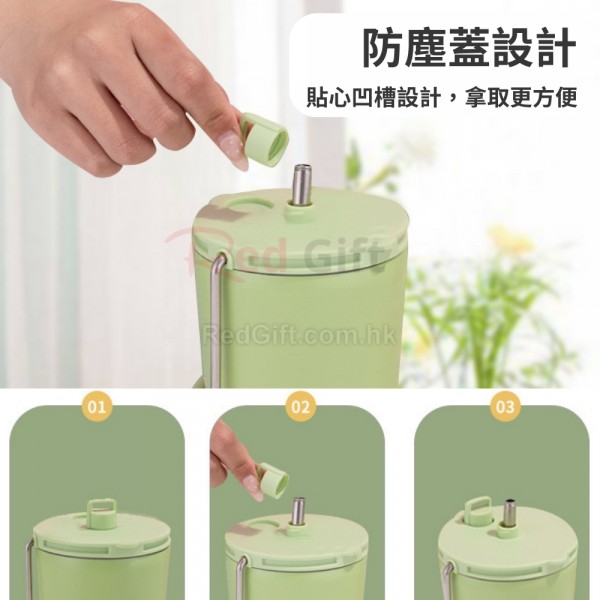 防塵蓋設計

貼心凹槽設計，拿取更方便

Red Gift

RedGift.com.hk

01

02

03